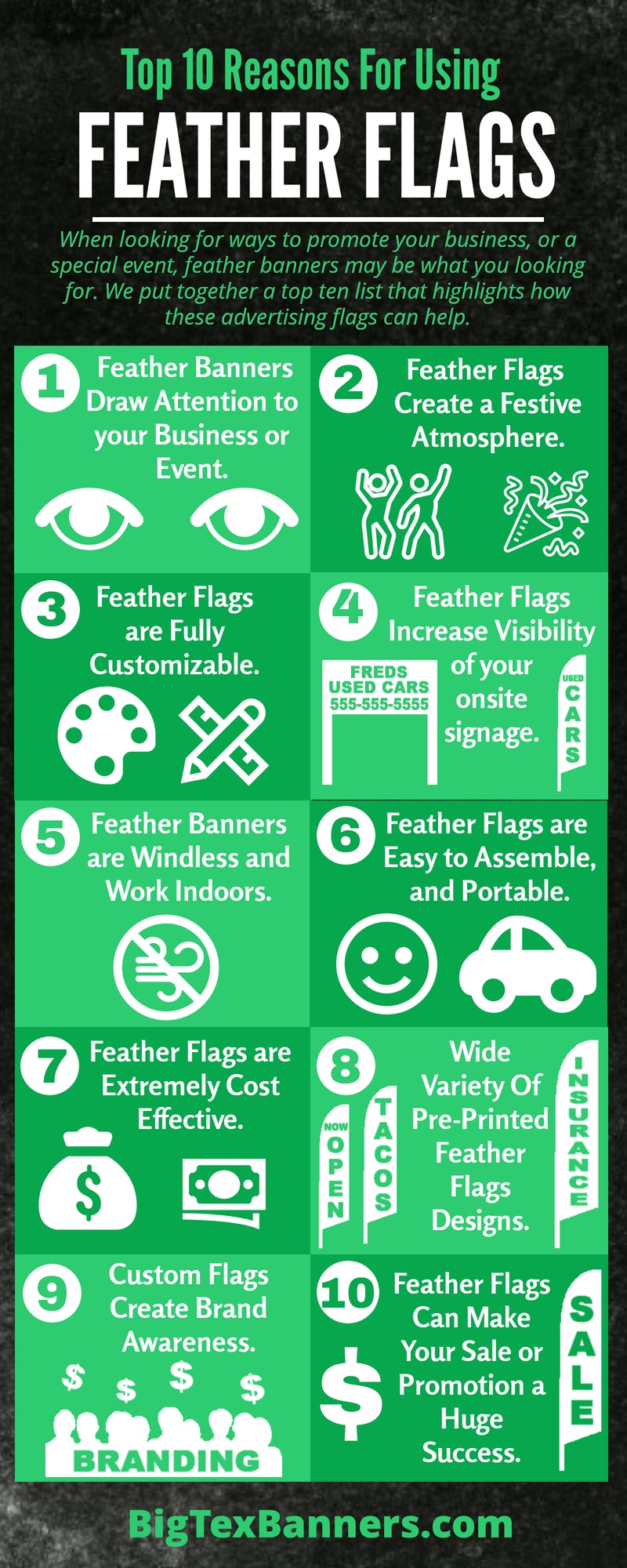 Top 10 Reasons For Using

FEATHER FLAGS

When looking for ways to promote your business, or a special event, feather banners may be what you looking for. We put together a top ten list that highlights how these advertising flags can help.

1 Feather Banners Draw Attention to your Business or Event.

2 Feather Flags Create a Festive Atmosphere.

3 Feather Flags are Fully Customizable.

4 Feather Flags Increase Visibility of your onsite signage.

FREDS USED CARS 555-555-5555

USED CARS

5 Feather Banners are Windless and Work Indoors.

6 Feather Flags are Easy to Assemble, and Portable.

7 Feather Flags are Extremely Cost Effective.

$

8 Wide Variety Of Pre-Printed Feather Flags Designs.

NOW OPEN

TACOS

INSURANCE

9 Custom Flags Create Brand Awareness.

$ $ $ $

BRANDING

10 Feather Flags Can Make Your Sale or Promotion a Huge Success.

$

SALE

BigTexBanners.com